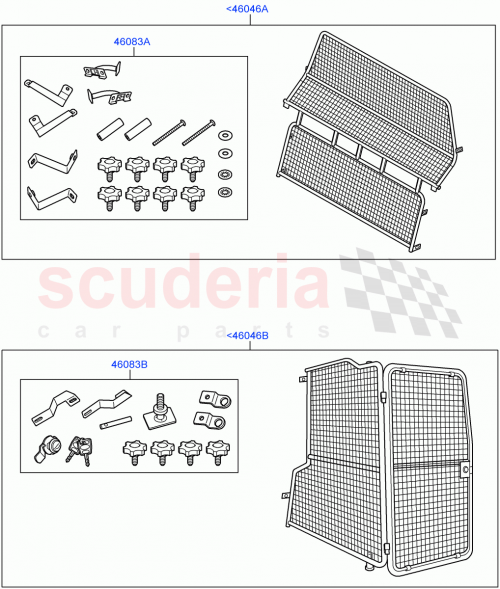 <46046A

46083A

scuderia
car parts

<46046B

46083B