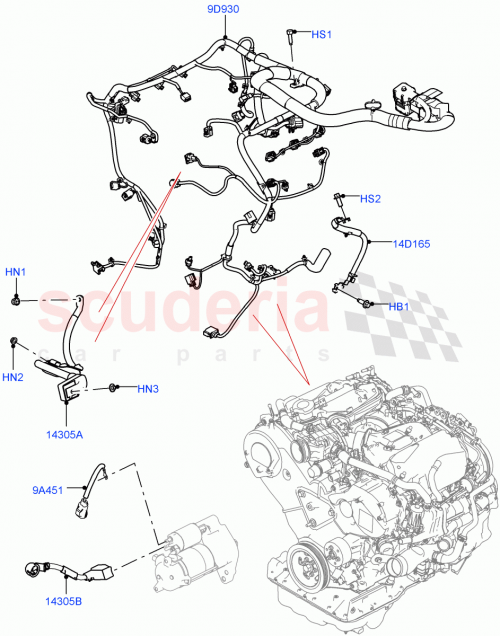 9D930

HS1

HS2

14D165

HN1

HB1

scuderia
car parts

HN2

HN3

14305A

9A451

14305B