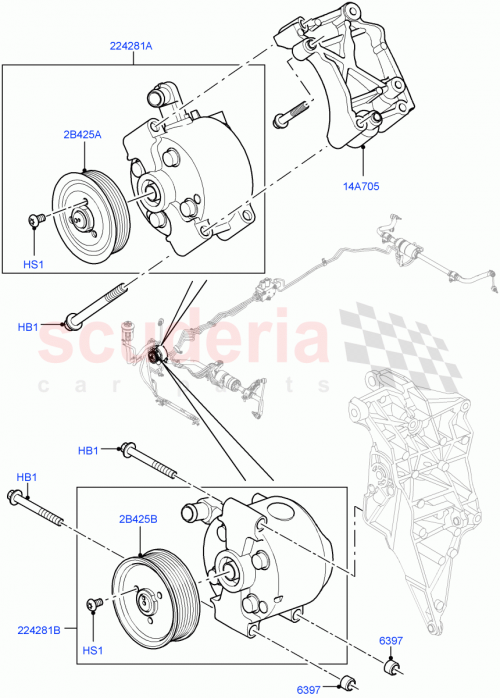 224281A

2B425A

14A705

HS1

HB1

scuderia
car parts

HB1

HB1

2B425B

224281B

HS1

6397

6397