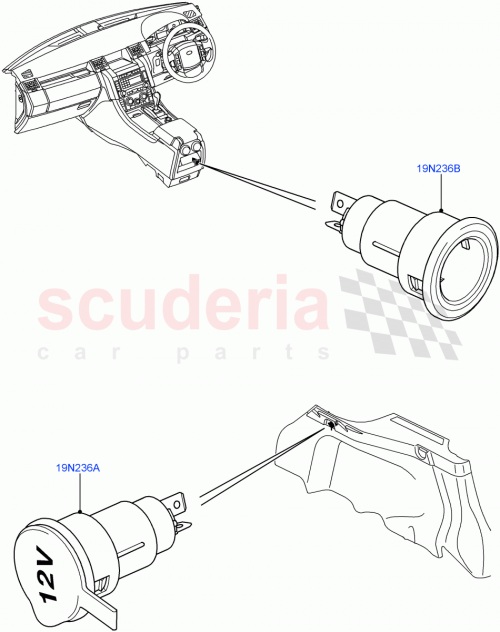 19N236B

scuderia
car parts

19N236A

12V