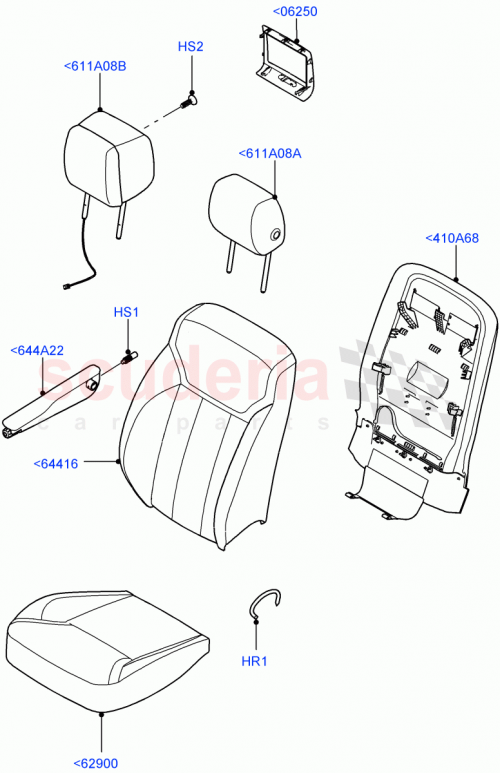 <06250

HS2

<611A08B

<611A08A

<410A68

HS1

<644A22

scuderia
car parts

<64416

HR1

<62900