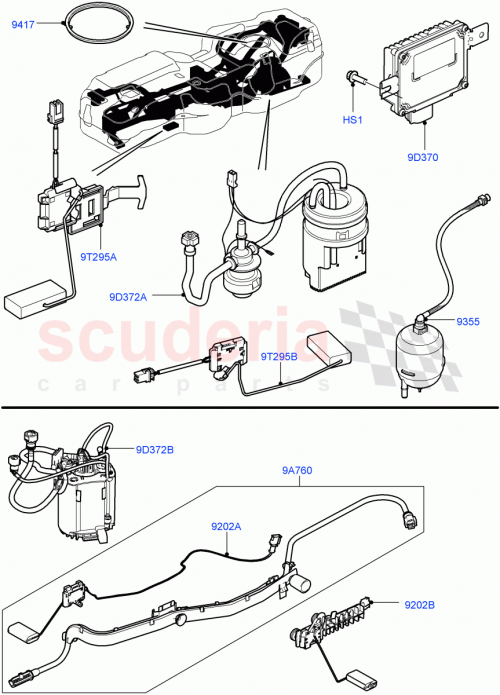 9417

HS1

9D370

9T295A

9D372A

9355

9T295B

scuderia
car parts

9D372B

9A760

9202A

9202B