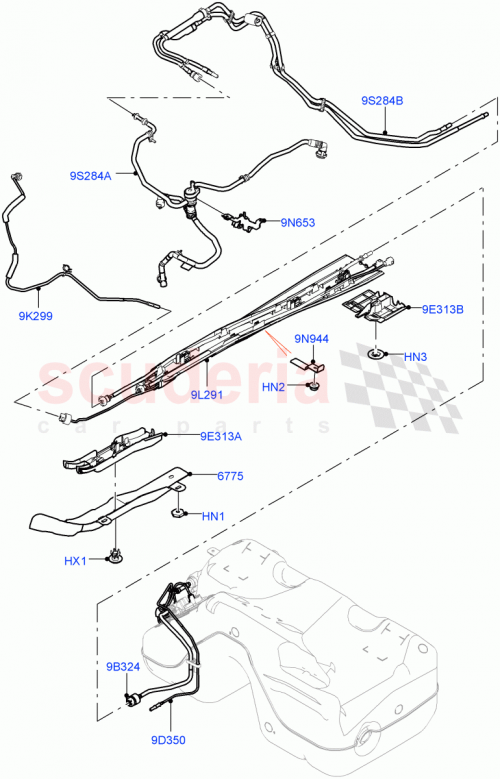 9S284B
9S284A
9N653
9K299
9E313B
9N944
HN3
HN2
9L291
scuderia
car parts
9E313A
6775
HN1
HX1
9B324
9D350