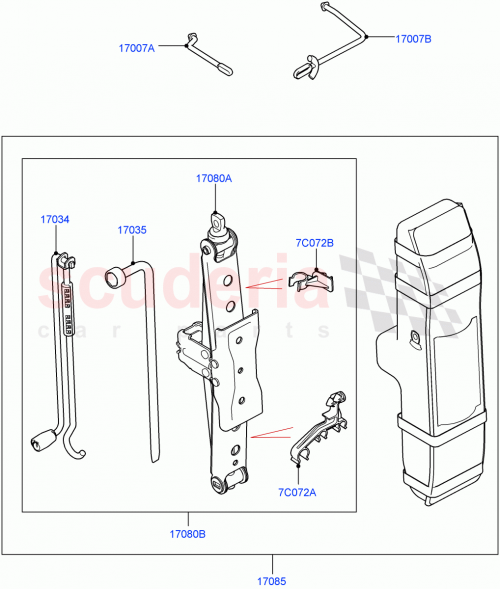 17007A
17007B
17080A
17034
17035
7C072B
scuderia
car parts
7C072A
17080B
17085