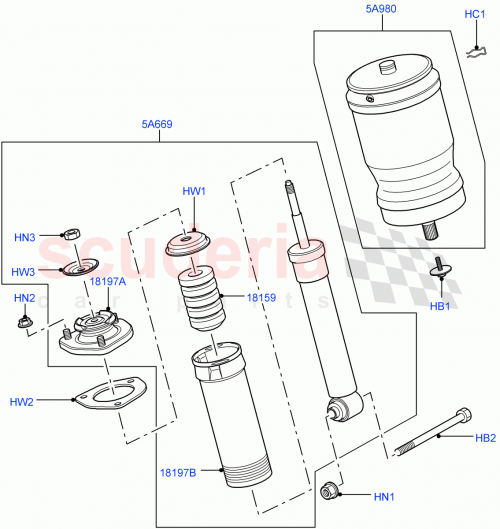 5A980

HC1

5A669

HW1

HN3

HW3

18197A

HN2

18159

HB1

HW2

HB2

18197B

HN1

scuderia
car parts