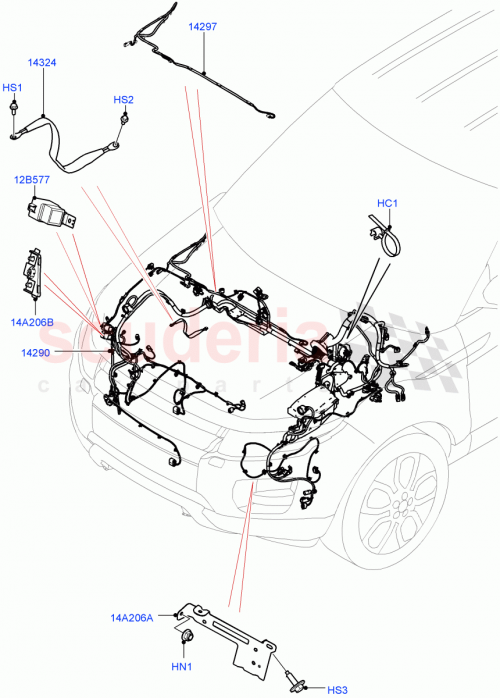 14297

14324

HS1

HS2

12B577

HC1

14A206B

14290

scuderia
car parts

14A206A

HN1

HS3