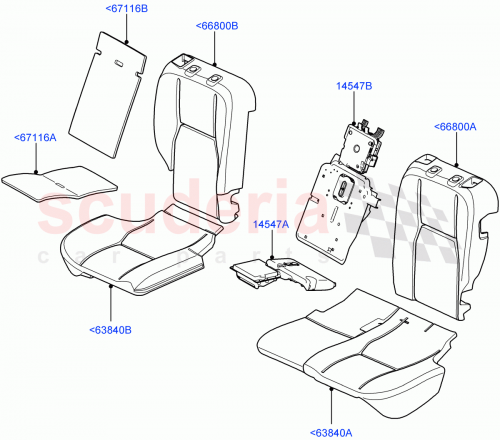 <67116B
<66800B
14547B
<67116A
<66800A
scuderia
car parts
14547A
<63840B
<63840A