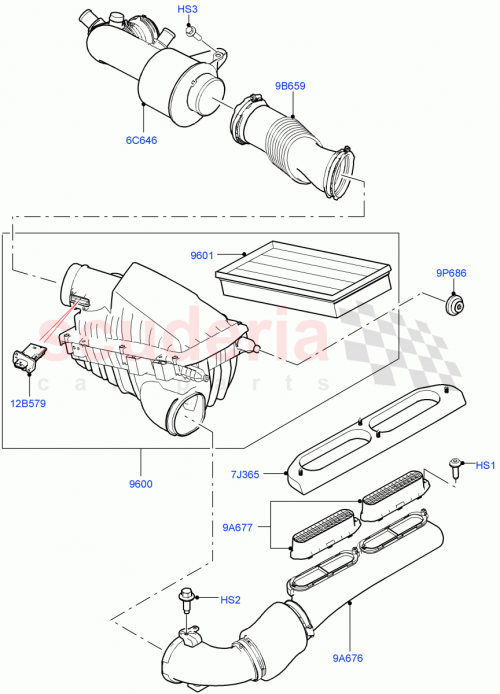 HS3
9B659
6C646
9601
9P686
scuderia
car parts
12B579
9600
7J365
HS1
9A677
HS2
9A676