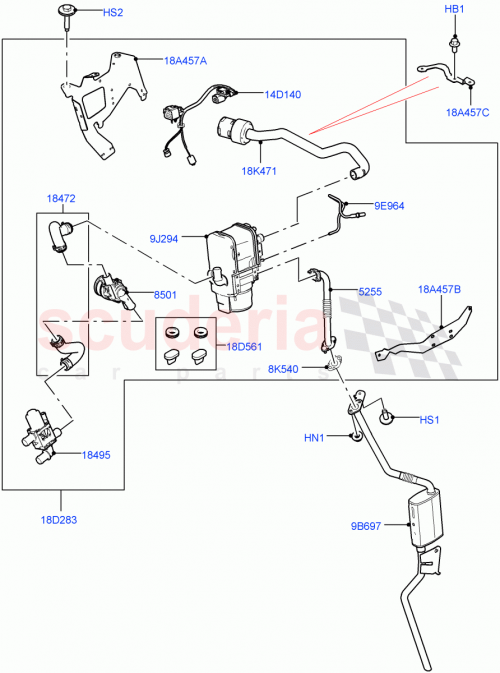 HS2
HB1
18A457A
14D140
18A457C
18K471
18472
9E964
9J294
8501
5255
18A457B
scuderia
car parts
18D561
8K540
HS1
HN1
18495
18D283
9B697