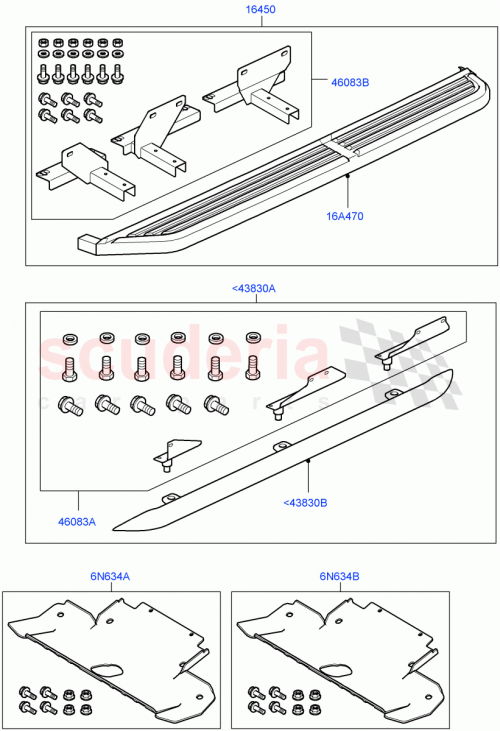 16450

46083B

16A470

<43830A

scuderia
car parts

<43830B

46083A

6N634A

6N634B