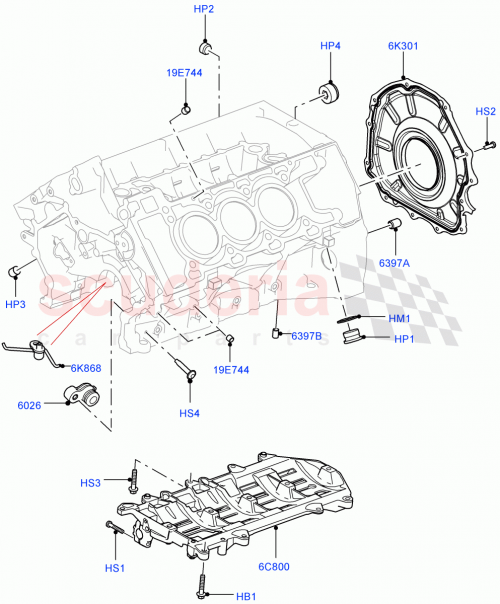 HP2
HP4
6K301
19E744
HS2
6397A
HP3
scuderia
car parts
HM1
6397B
HP1
6K868
19E744
6026
HS4
HS3
HS1
6C800
HB1