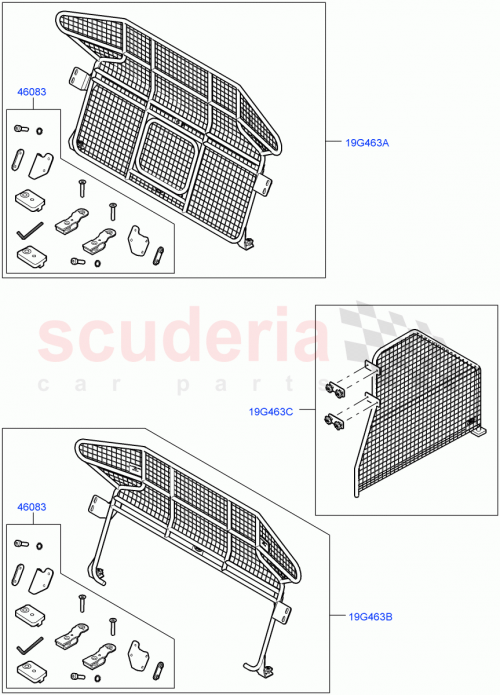 46083

19G463A

scuderia
car parts

19G463C

46083

19G463B