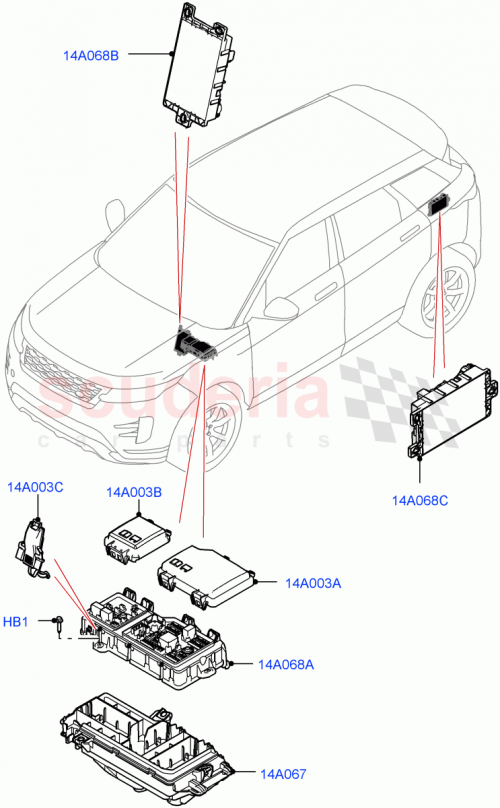 14A068B

scuderia
car parts

14A003C

14A003B

14A068C

14A003A

HB1

14A068A

14A067