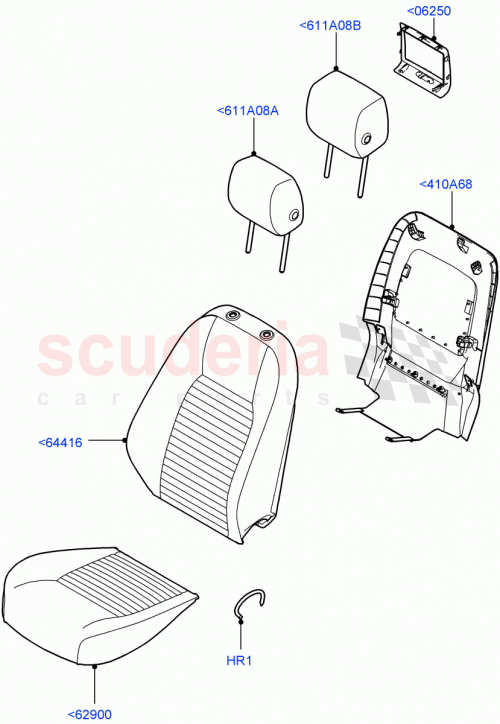 <06250
<611A08B
<611A08A
<410A68
scuderia
car parts
<64416
HR1
<62900