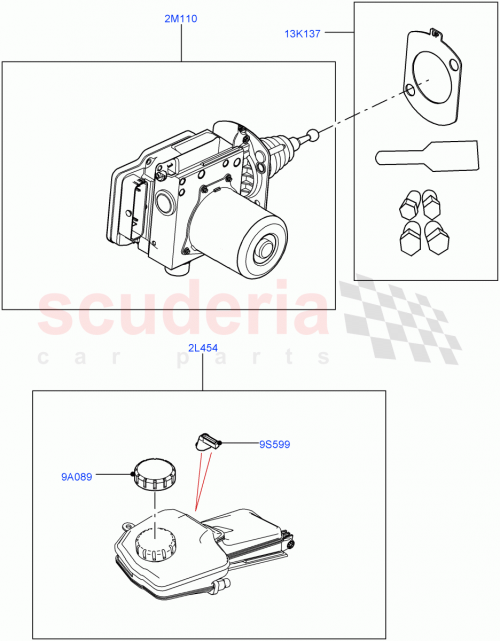 2M110

13K137

scuderia
car parts

2L454

9S599

9A089