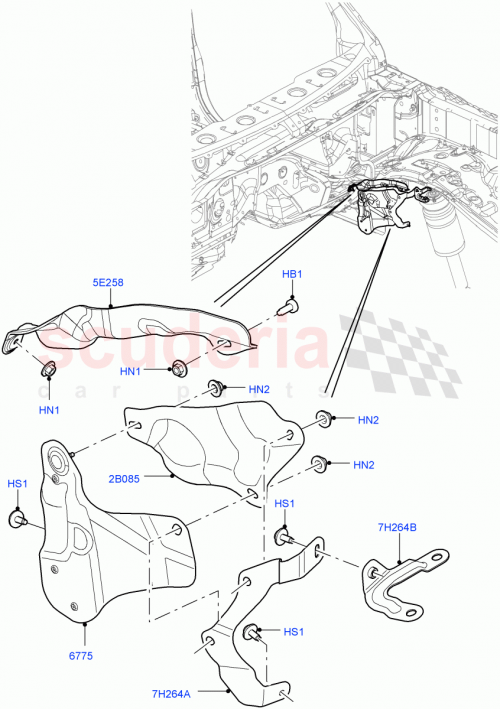 5E258

HB1

scuderia
car parts

HN1

HN1

HN2

HN2

HN2

2B085

HS1

HS1

7H264B

HS1

6775

7H264A