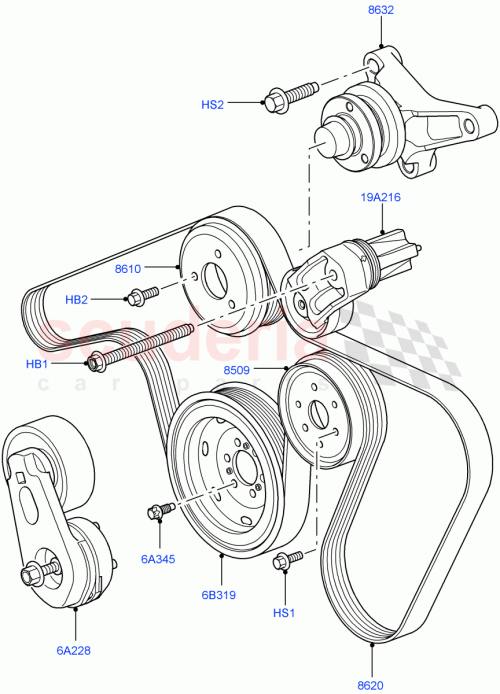 8632

HS2

19A216

8610

HB2

scuderia
car parts

HB1

8509

6A345

6B319

HS1

6A228

8620