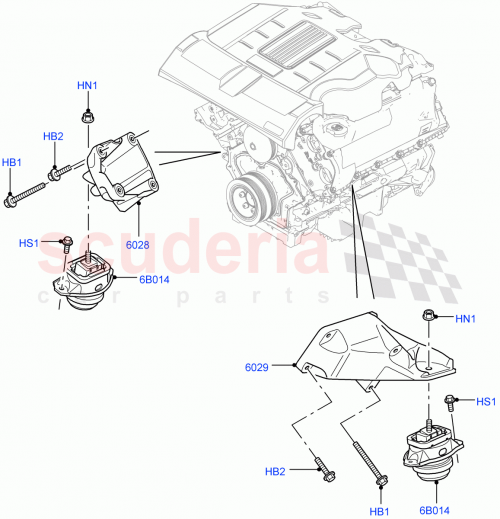 HN1
HB2
HB1
HS1
6028
6B014
scuderia
car parts
HN1
6029
HS1
HB2
HB1
6B014