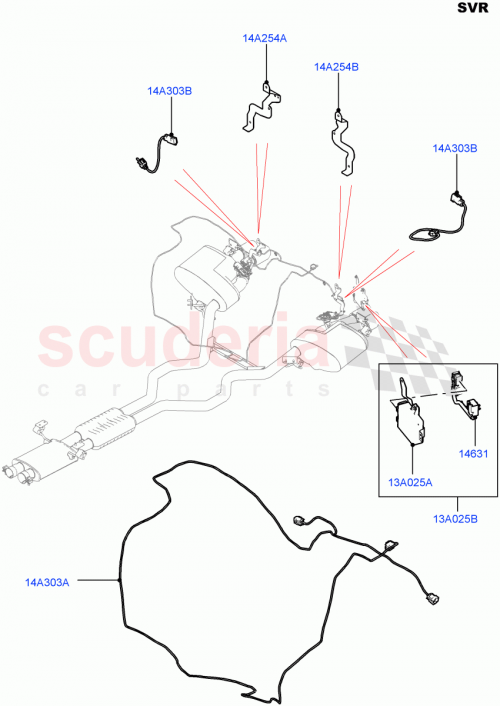 SVR

14A254A

14A254B

14A303B

14A303B

scuderia
car parts

14631

13A025A

13A025B

14A303A