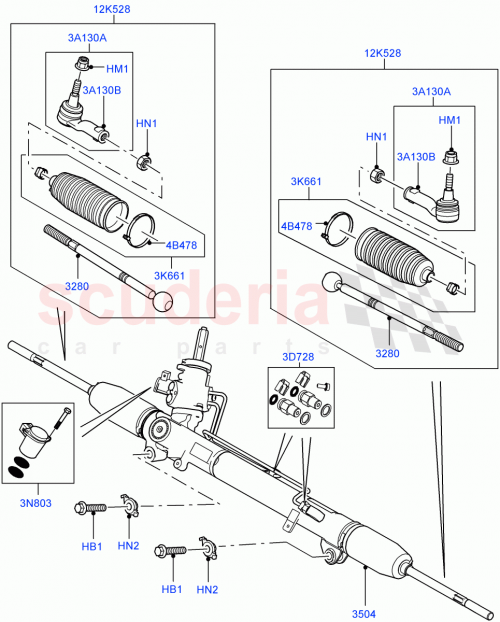 12K528
3A130A
HM1
3A130B
HN1
4B478
3K661
3280
12K528
3A130A
HM1
HN1
3A130B
3K661
4B478
3280
scuderia
car parts
3D728
3N803
HB1
HN2
HB1
HN2
3504