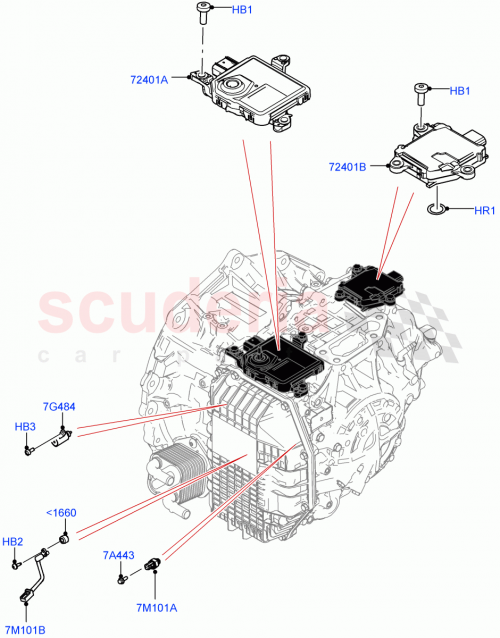 HB1
72401A
HB1
72401B
HR1
scuderia
car parts
7G484
HB3
<1660
HB2
7A443
7M101A
7M101B