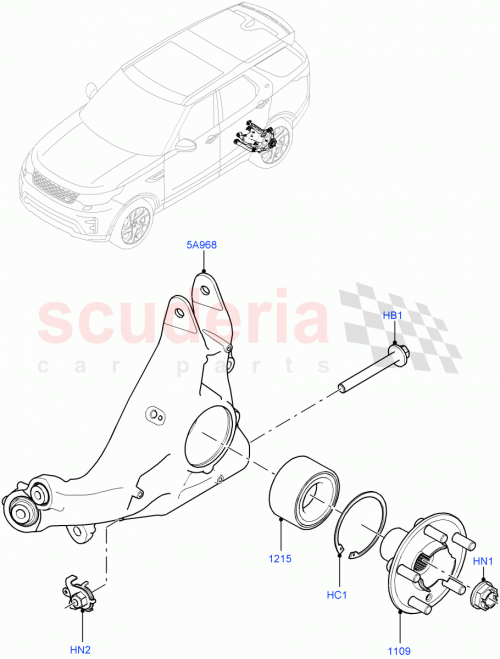 5A968

scuderia
car parts

HB1

1215

HC1

HN1

HN2

1109