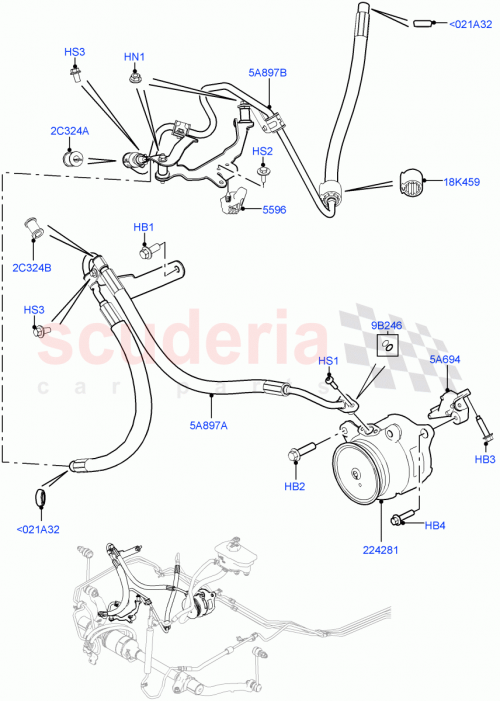 <021A32

HS3

HN1

5A897B

2C324A

HS2

18K459

5596

HB1

2C324B

HS3

scuderia
car parts

9B246

HS1

5A694

5A897A

HB3

HB2

HB4

<021A32

224281