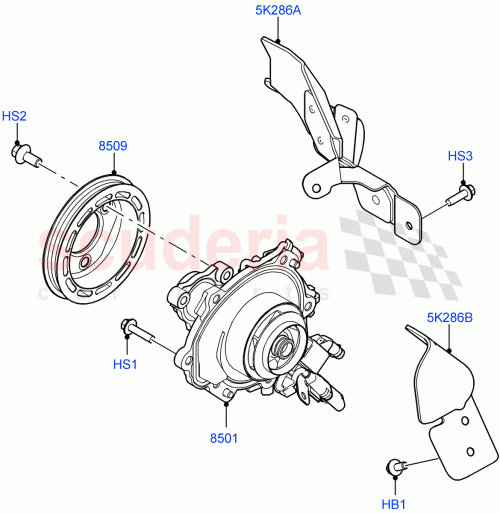 5K286A
HS2
8509
HS3
scuderia
car parts
5K286B
HS1
8501
HB1