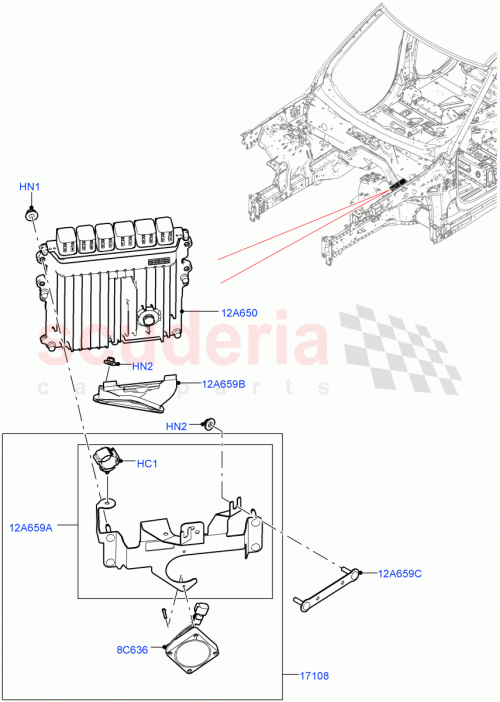 HN1
12A650
scuderia
car parts
HN2
12A659B
HN2
HC1
12A659A
12A659C
8C636
17108