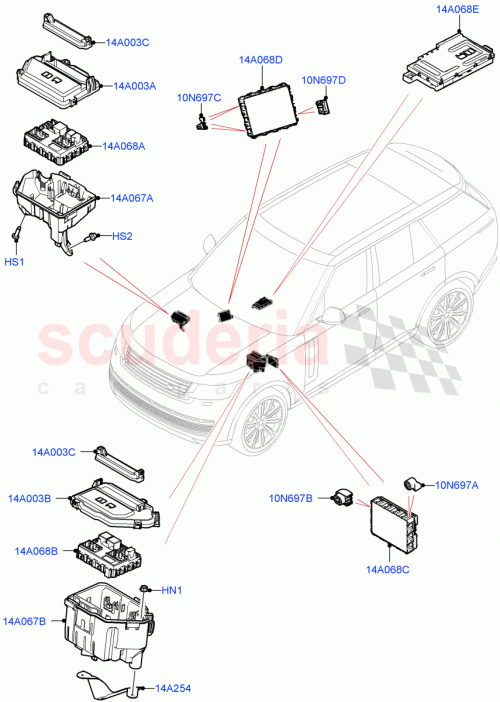 14A003C
14A003A
14A068A
14A067A
HS2
HS1
14A068D
10N697C
10N697D
14A068E
scuderia
c a r p a r t s
14A003C
14A003B
14A068B
HN1
14A067B
14A254
10N697B
10N697A
14A068C