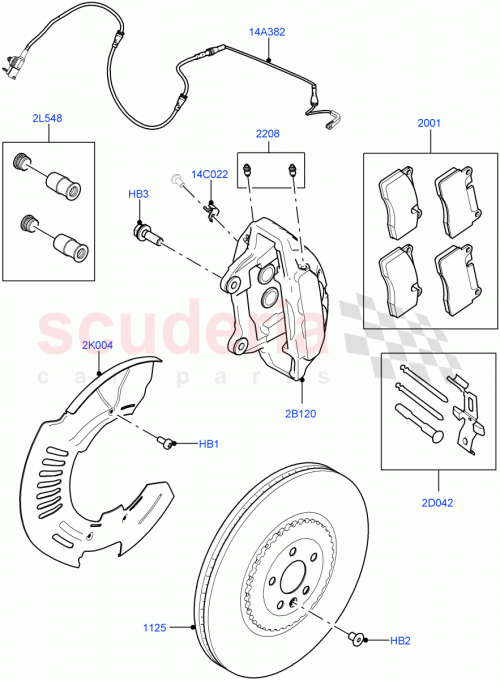 14A382

2L548

2208

2001

14C022

HB3

scuderia
car parts

2K004

2B120

HB1

2D042

1125

HB2