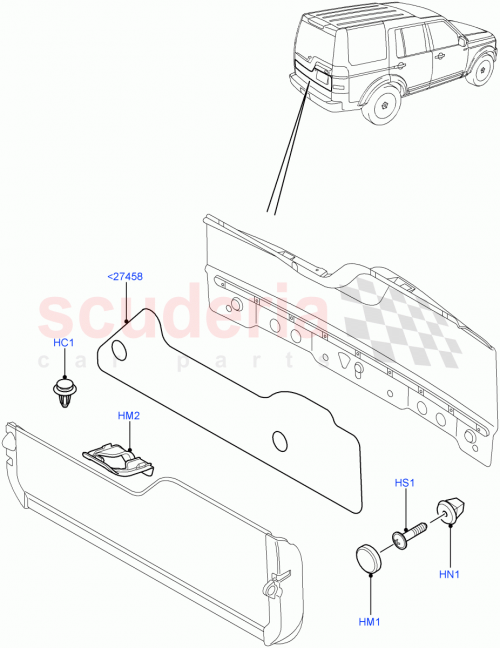 <27458
scuderia
car parts
HC1
HM2
HS1
HN1
HM1