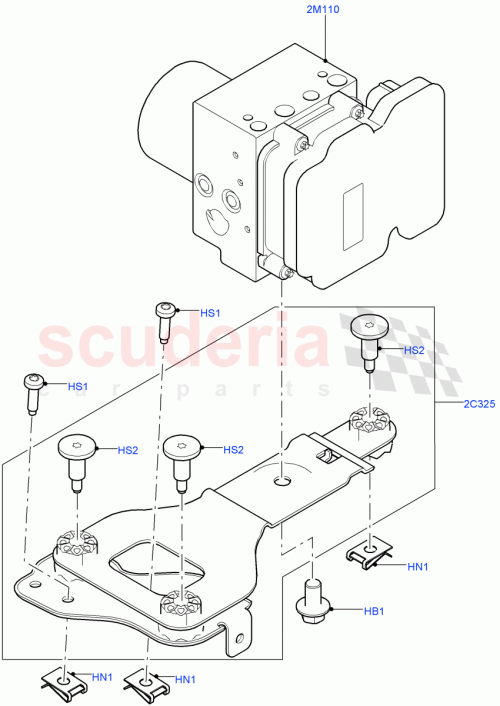 2M110
HS1
scuderia
car parts
HS2
HS1
2C325
HS2
HS2
HN1
HB1
HN1
HN1