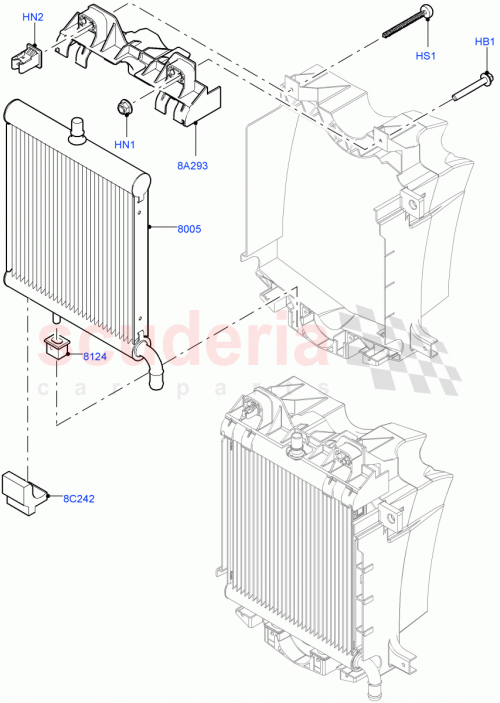 HN2
HS1
HB1
HN1
8A293
8005
8124
8C242
scuderia
car parts