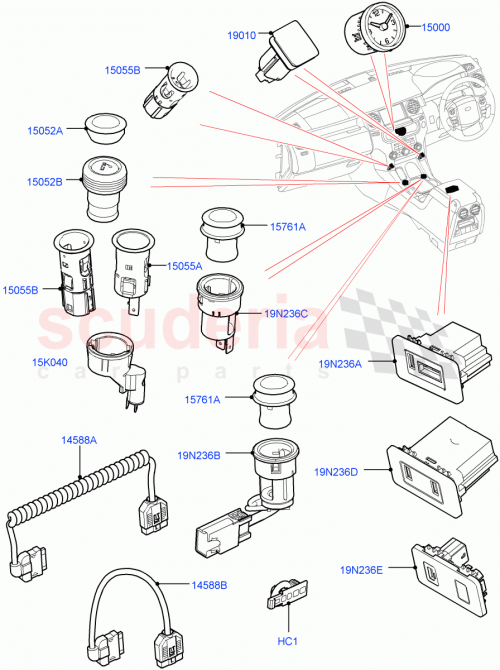 19010
15000
15055B
15052A
15052B
15761A
15055A
15055B
19N236C
scuderia
car parts
15K040
19N236A
15761A
14588A
19N236B
19N236D
19N236E
14588B
HC1