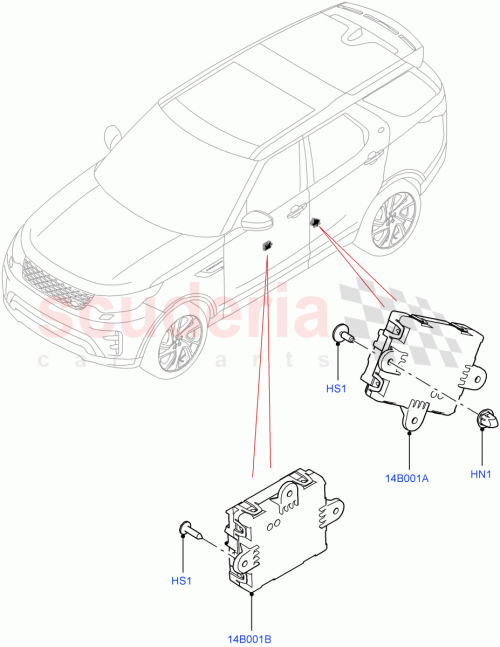 scuderia
car parts

HS1

14B001A

HN1

HS1

14B001B