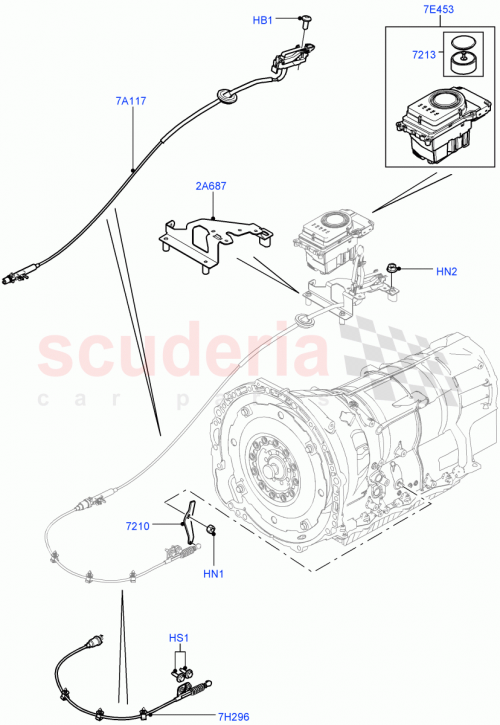 HB1
7E453
7213
7A117
2A687
HN2
scuderia
car parts
7210
HN1
HS1
7H296