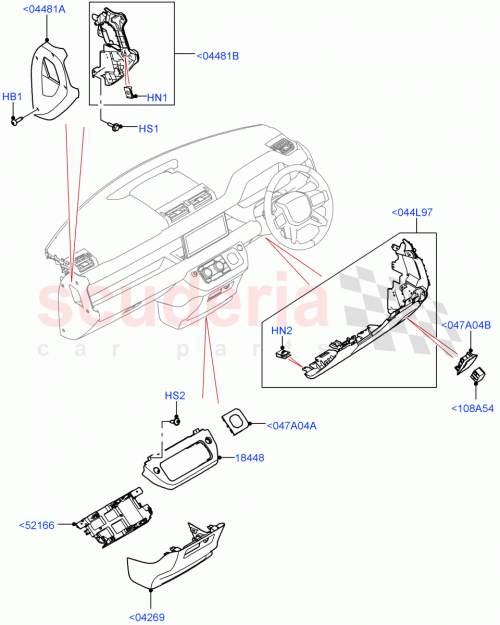 <04481A
<04481B
HB1
HN1
HS1
<044L97
scuderia
car parts
HN2
<047A04B
<108A54
HS2
<047A04A
18448
<52166
<04269