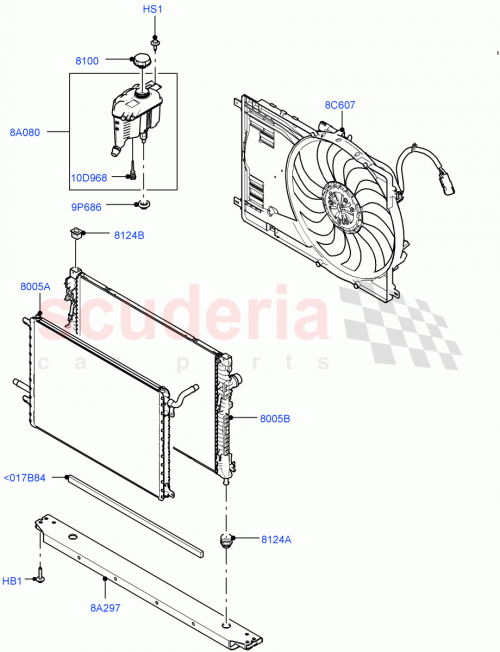 HS1
8100
8A080
10D968
9P686
8C607
8124B
8005A
scuderia
car parts
8005B
<017B84
8124A
HB1
8A297