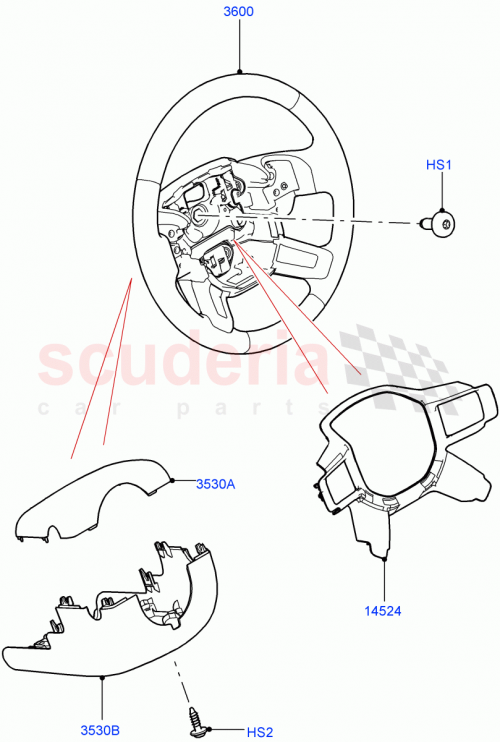 3600

HS1

scuderia
car parts

3530A

14524

3530B

HS2