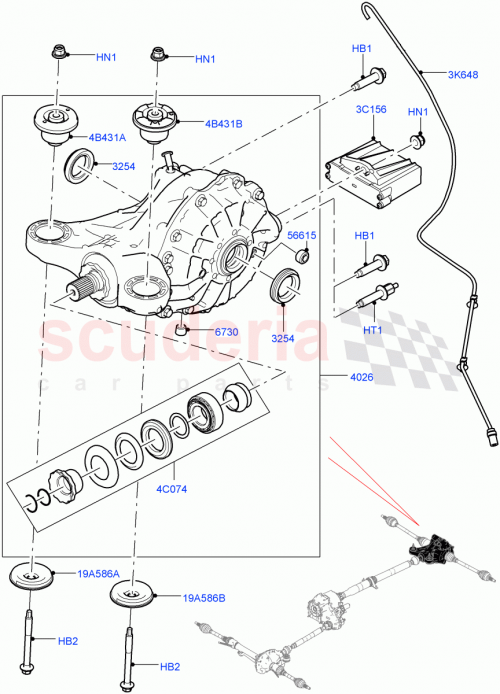 HN1
HN1
HB1
3K648
3C156
HN1
4B431A
4B431B
3254
56615
HB1
HT1
6730
3254
scuderia
car parts
4026
4C074
19A586A
19A586B
HB2
HB2