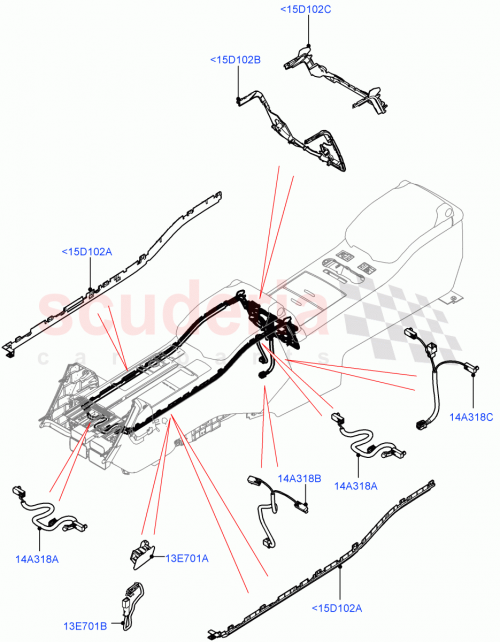 <15D102C

<15D102B

<15D102A

scuderia
car parts

14A318C

14A318B

14A318A

14A318A

13E701A

13E701B

<15D102A