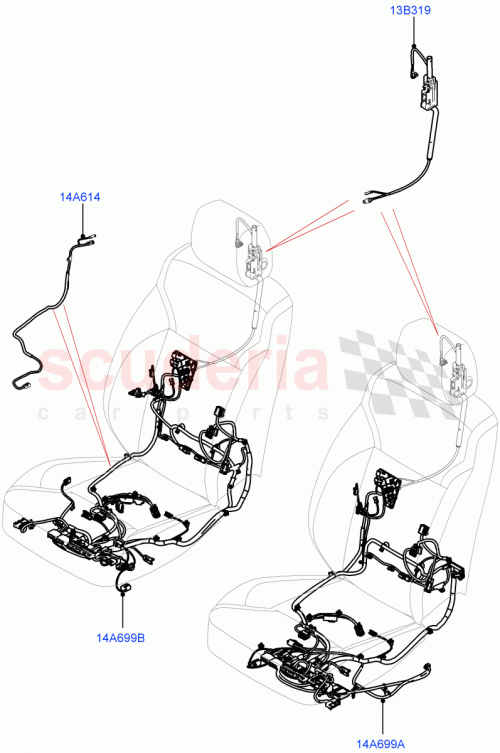 13B319

14A614

scuderia
car parts

14A699B

14A699A