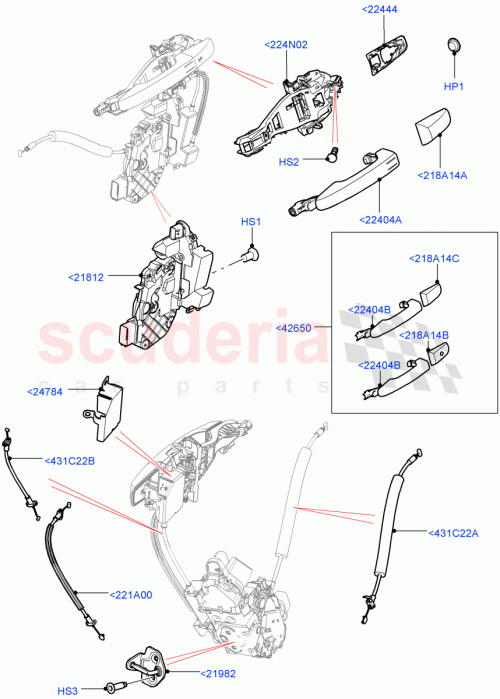 <22444
<224N02
HP1
HS2
<218A14A
<22404A
HS1
<21812
<218A14C
<22404B
<42650
<218A14B
<22404B
scuderia
car parts
<24784
<431C22B
<431C22A
<221A00
<21982
HS3