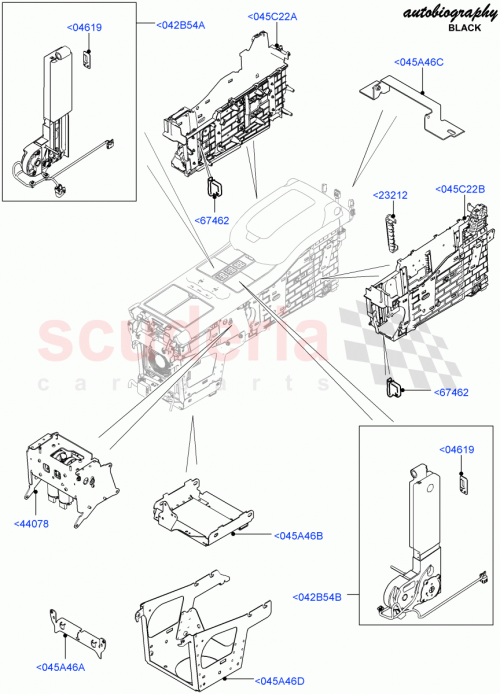 autobiography
BLACK

<04619
<042B54A
<045C22A
<045A46C
<67462
<23212
<045C22B
scuderia
car parts
<67462
<04619
<44078
<045A46B
<042B54B
<045A46A
<045A46D