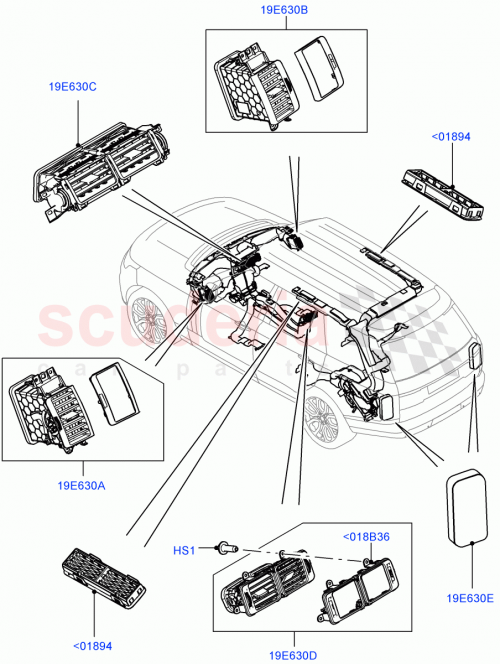 19E630B

19E630C

<01894

scuderia
car parts

19E630A

HS1

<018B36

19E630E

<01894

19E630D