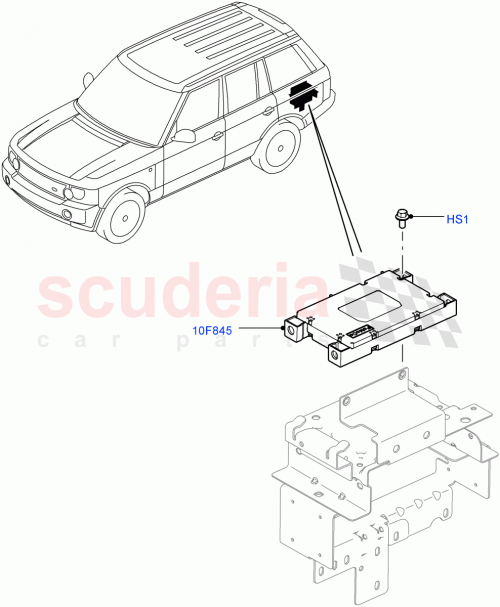 HS1

scuderia
car parts

10F845