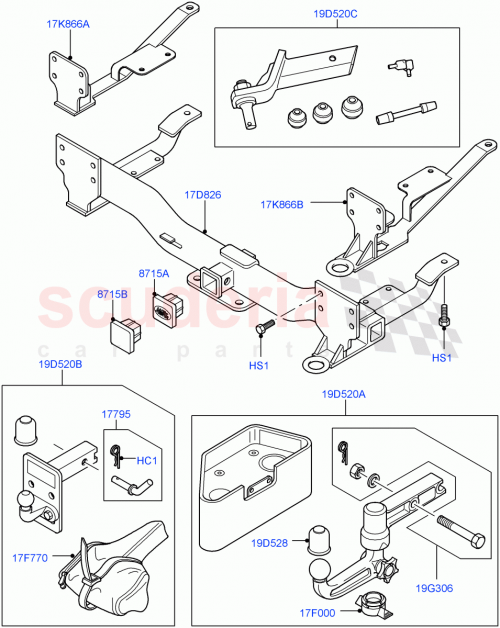 17K866A

19D520C

17D826

17K866B

8715A

8715B

scuderia
car parts

HS1

HS1

19D520B

17795

HC1

17F770

19D520A

19D528

19G306

17F000