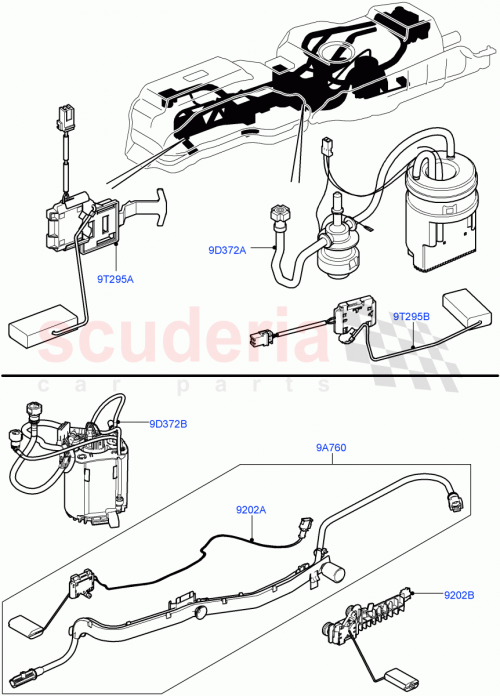 9D372A

9T295A

9T295B

scuderia
car parts

9D372B

9A760

9202A

9202B