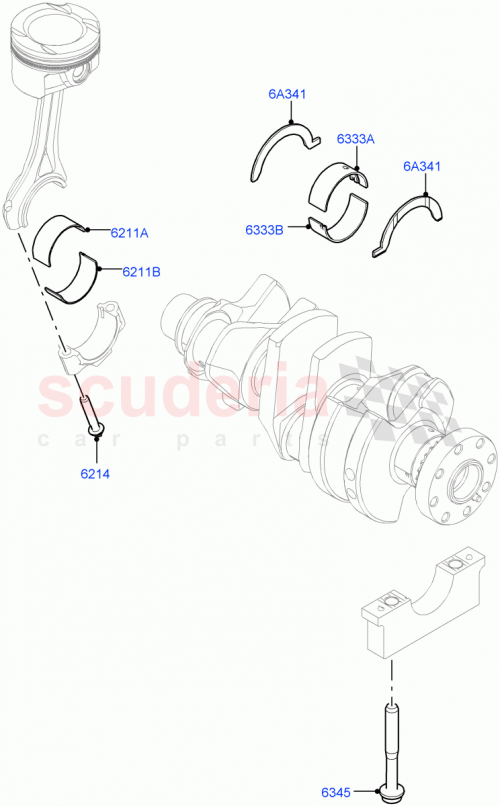 6A341
6333A
6A341
6333B
6211A
6211B
scuderia
car parts
6214
6345